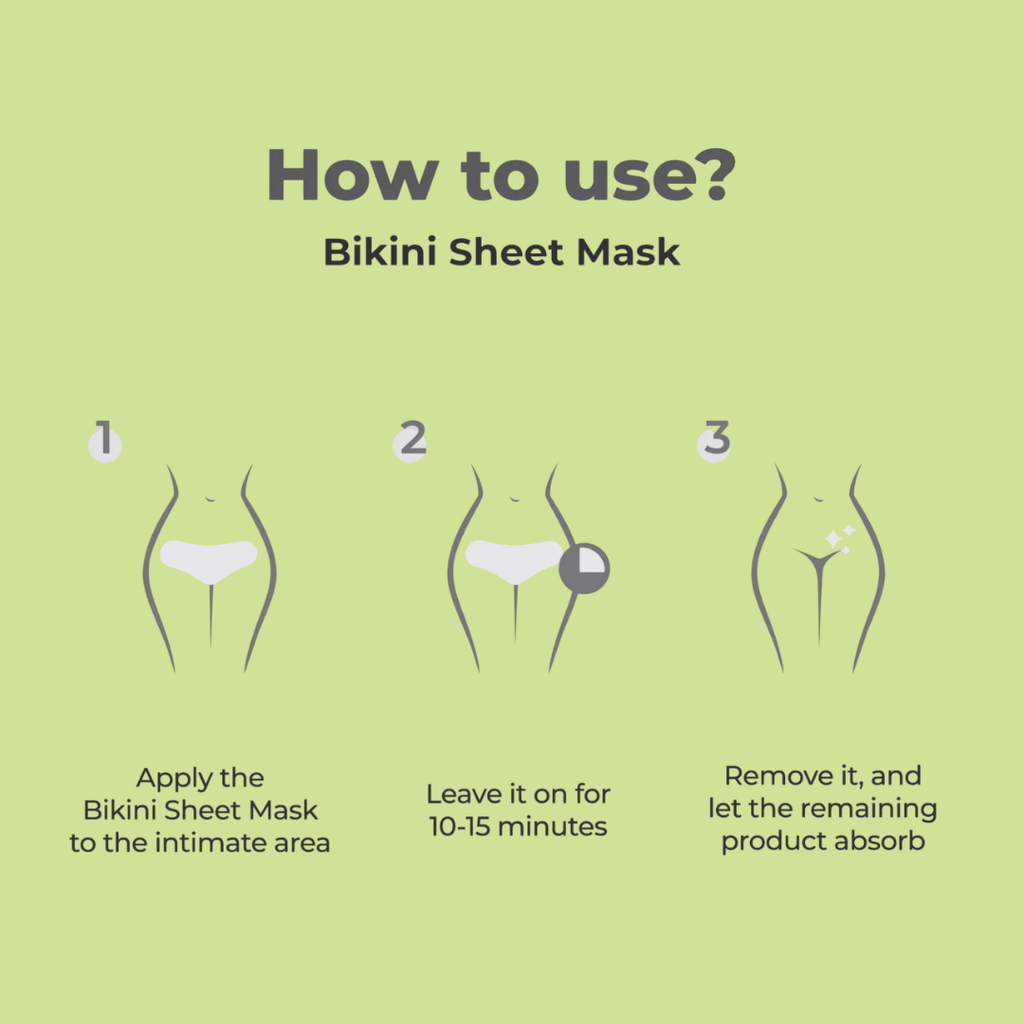 How to use?
Bikini Sheet Mask

1

Apply the Bikini Sheet Mask to the intimate area

2

Leave it on for 10-15 minutes

3

Remove it, and let the remaining product absorb